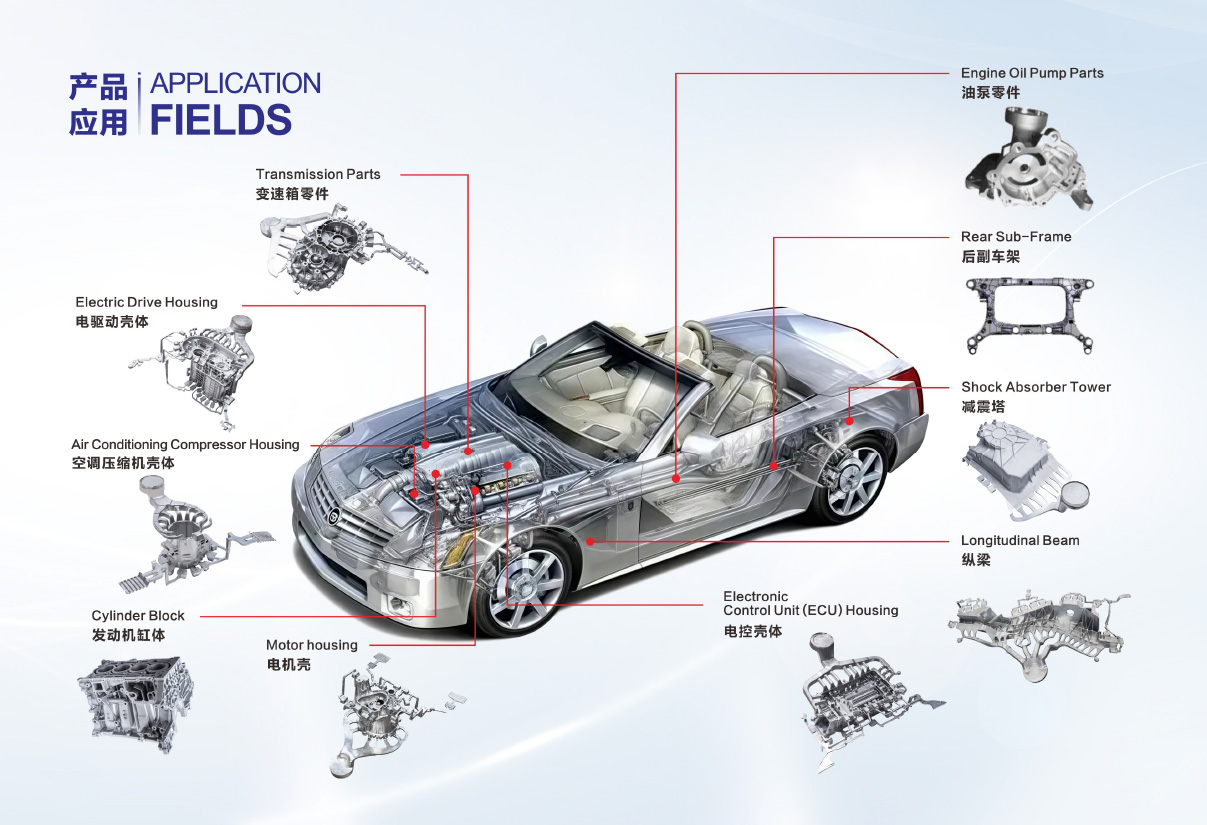 产品应用 APPLICATION FIELDS

Transmission Parts
变速箱零件

Electric Drive Housing
电驱动壳体

Air Conditioning Compressor Housing
空调压缩机壳体

Cylinder Block
发动机缸体

Motor housing
电机壳

Engine Oil Pump Parts
油泵零件

Rear Sub-Frame
后副车架

Shock Absorber Tower
减震塔

Longitudinal Beam
纵梁

Electronic Control Unit (ECU) Housing
电控壳体